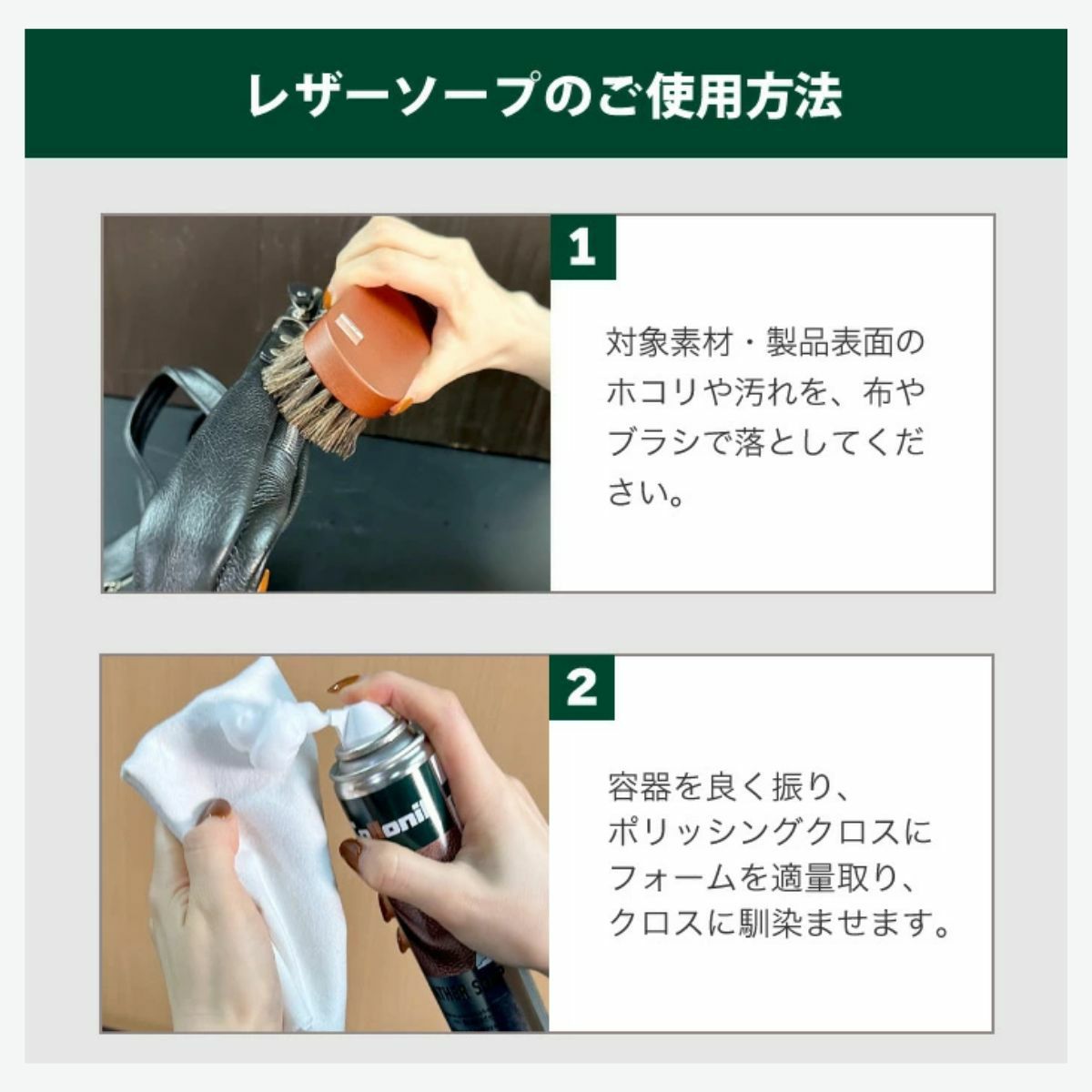 レザーソープのご使用方法

1

対象素材・製品表面のホコリや汚れを、布やブラシで落としてください。

2

容器を良く振り、ポリッシングクロスにフォームを適量取り、クロスに馴染ませます。