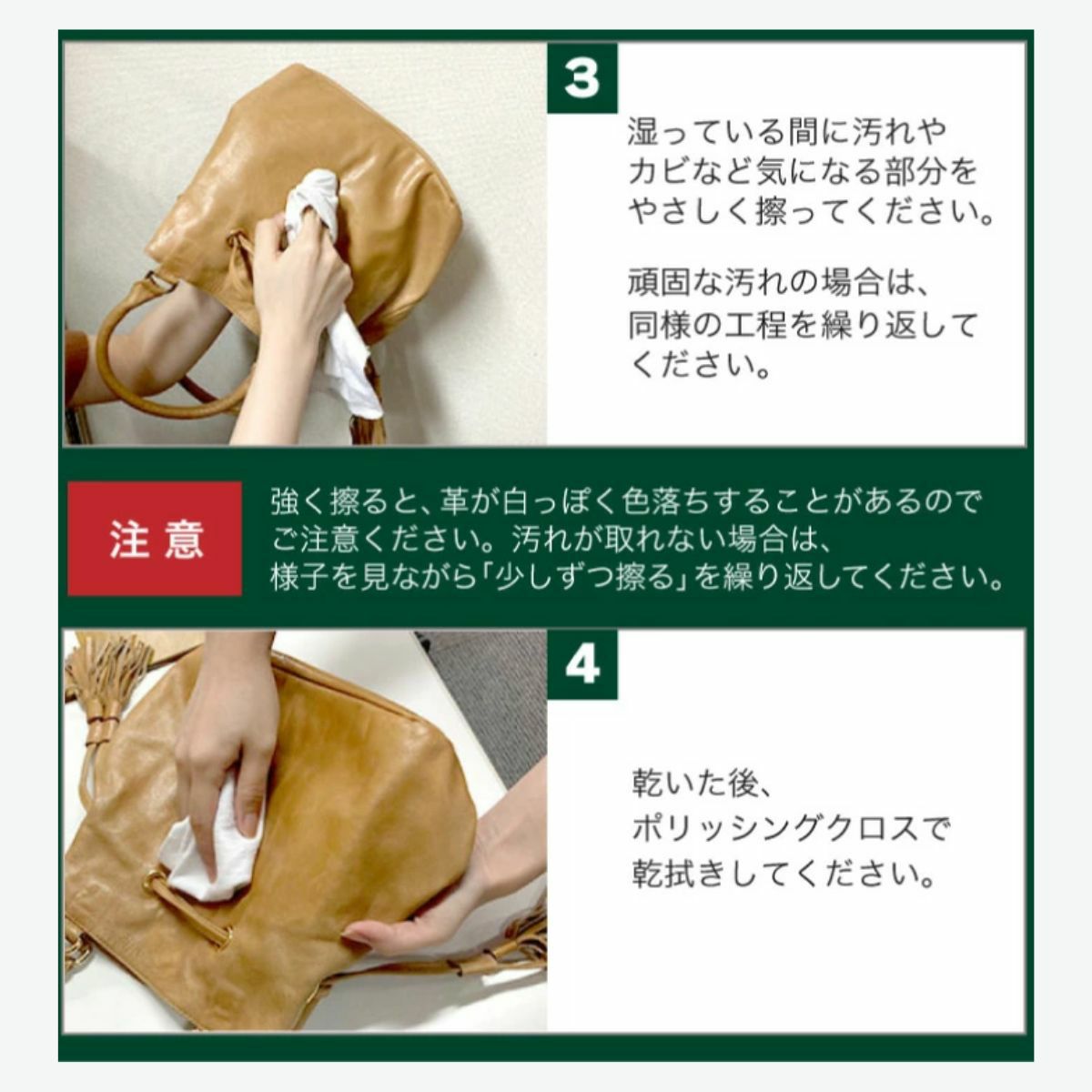 3

湿っている間に汚れやカビなど気になる部分をやさしく擦ってください。

頑固な汚れの場合は、同様の工程を繰り返してください。

注意

強く擦ると、革が白っぽく色落ちすることがあるのでご注意ください。汚れが取れない場合は、様子を見ながら「少しずつ擦る」を繰り返してください。

4

乾いた後、ポリッシングクロスで乾拭きしてください。